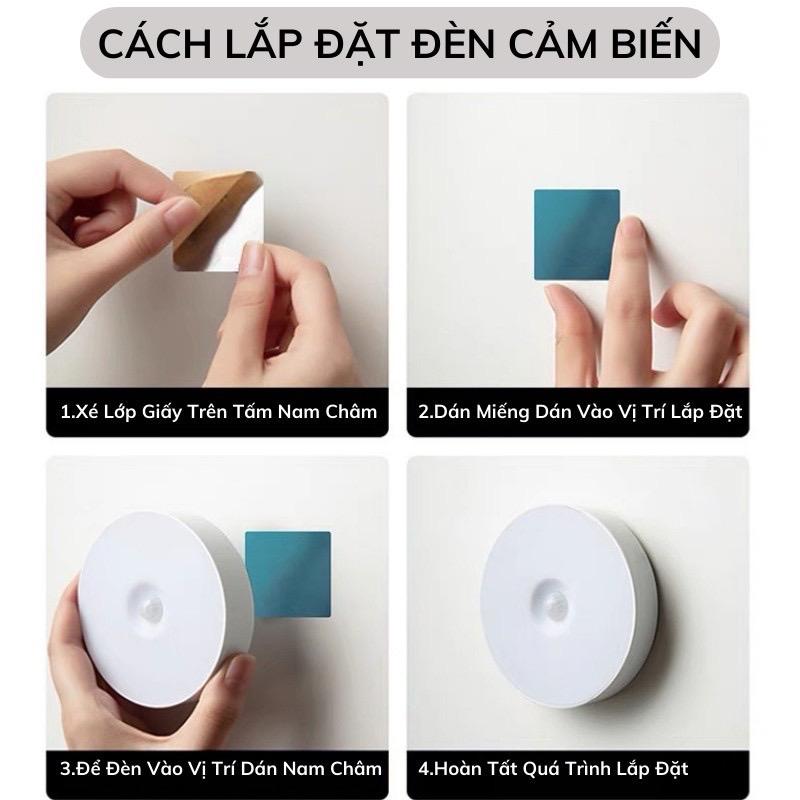 CÁCH LẮP ĐẶT ĐÈN CẢM BIẾN

1.Xé Lớp Giấy Trên Tấm Nam Châm

2.Dán Miếng Dán Vào Vị Trí Lắp Đặt

3.Để Đèn Vào Vị Trí Dán Nam Châm

4.Hoàn Tất Quá Trình Lắp Đặt